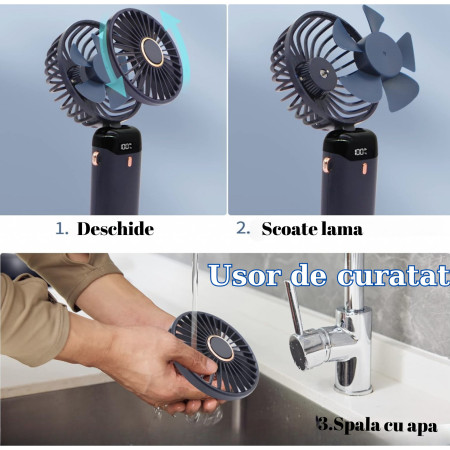 100%

100%

1. Deschide

2. Scoate lama

Usor de curatat

3.Spala cu apa