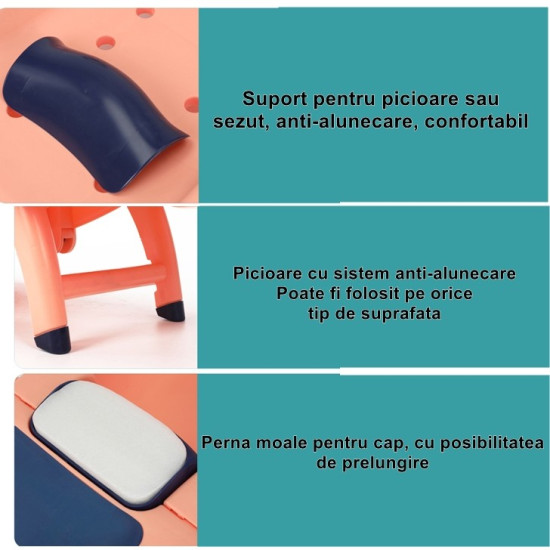 Suport pentru picioare sau sezut, anti-alunecare, confortabil

Picioare cu sistem anti-alunecare
Poate fi folosit pe orice tip de suprafata

Perna moale pentru cap, cu posibilitatea de prelungire