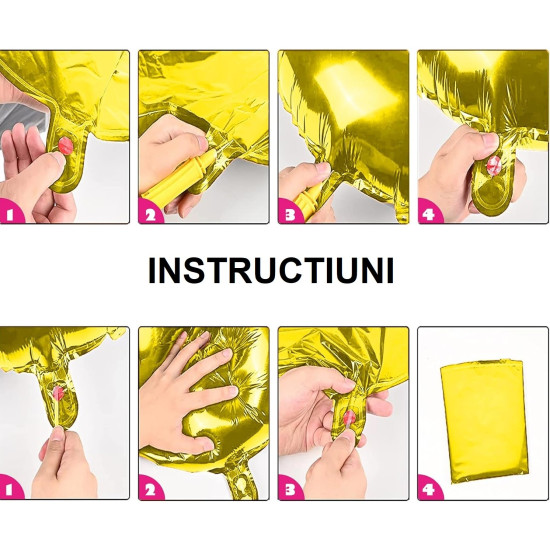 1

2

3

4

INSTRUCTIUNI

1

2

3

4