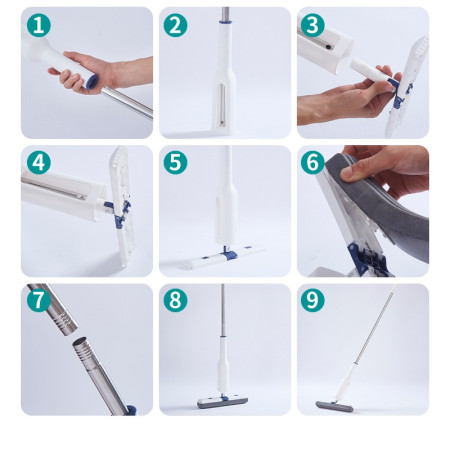 1
2
3
4
5
6
7
8
9