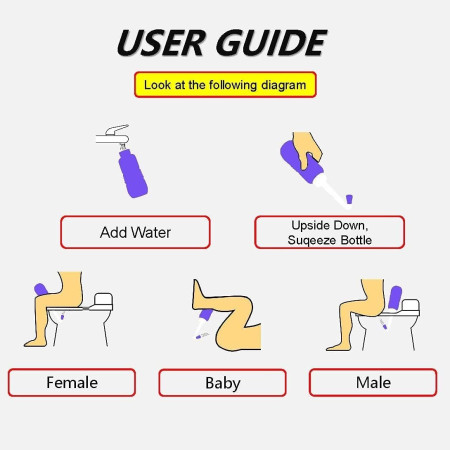 USER GUIDE

Look at the following diagram

Add Water

Upside Down, Suqeeze Bottle

Female

Baby

Male