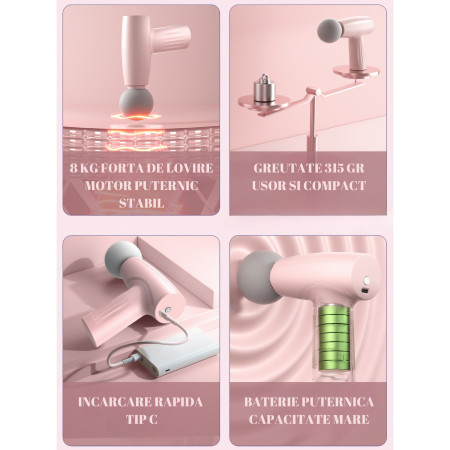 8 KG FORTA DE LOVIRE
MOTOR PUTERNIC
STABIL

GREUTATE 315 GR
USOR SI COMPACT

INCARCARE RAPIDA
TIP C

BATERIE PUTERNICA
CAPACITATE MARE