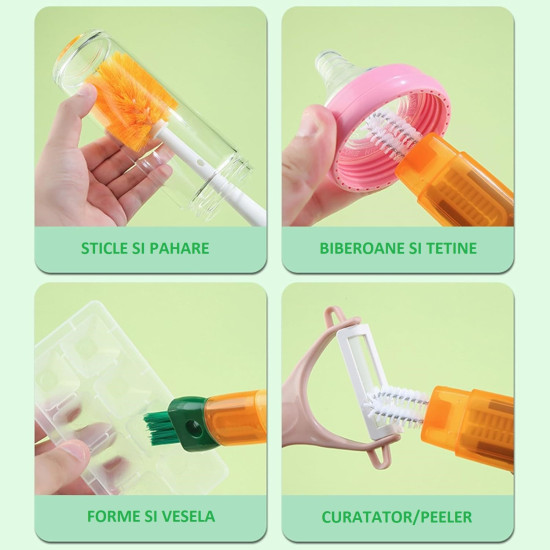 STICLE SI PAHARE

BIBEROANE SI TETINE

FORME SI VESELA

CURATATOR/PEELER