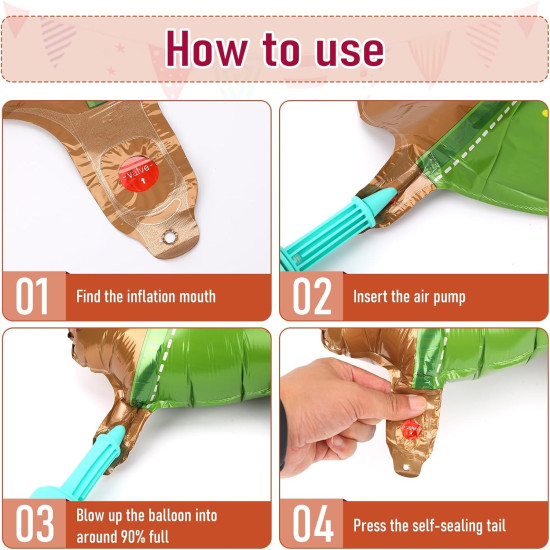 How to use

-valve-

01 Find the inflation mouth

02 Insert the air pump

03 Blow up the balloon into around 90% full

04 Press the self-sealing tail