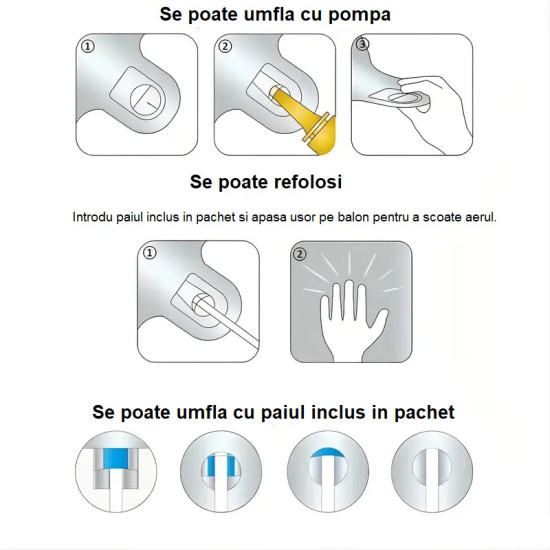 Se poate umfla cu pompa

①

②

③

Se poate refolosi

Introdu paiul inclus in pachet si apasa usor pe balon pentru a scoate aerul.

①

②

Se poate umfla cu paiul inclus in pachet