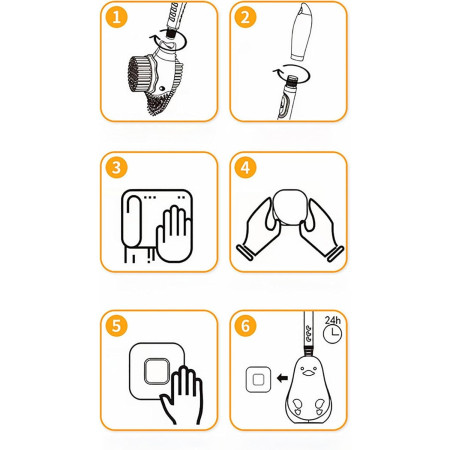 1

2

3

4

5

6

24h