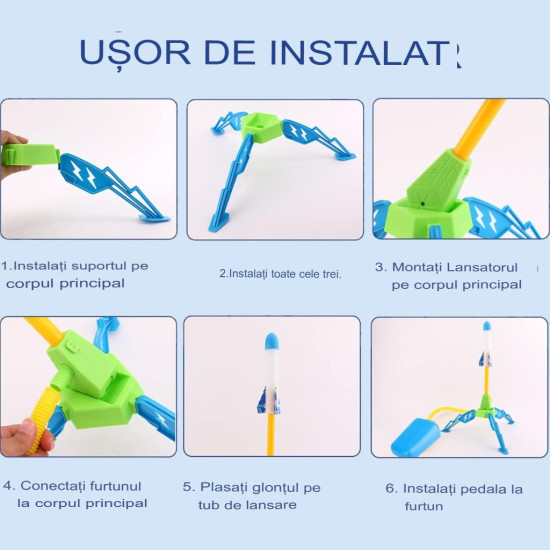 UȘOR DE INSTALAT

1.Instalați suportul pe corpul principal

2.Instalați toate cele trei.

3. Montați Lansatorul pe corpul principal

4. Conectați furtunul la corpul principal

5. Plasați glonțul pe tub de lansare

6. Instalați pedala la furtun