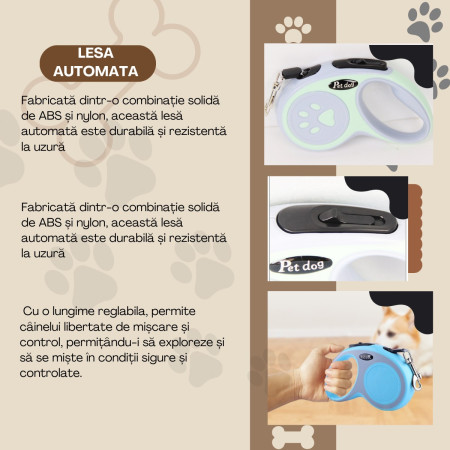 LESA AUTOMATA

Fabricată dintr-o combinație solidă de ABS și nylon, această lesă automată este durabilă și rezistentă la uzură

Fabricată dintr-o combinație solidă de ABS și nylon, această lesă automată este durabilă și rezistentă la uzură

Cu o lungime reglabila, permite câinelui libertate de mișcare și control, permițându-i să exploreze și să se miște în condiții sigure și controlate.

Pet dog

Pet dog