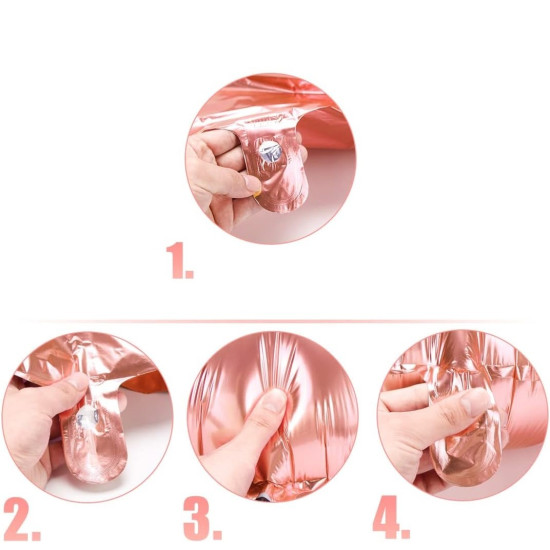 1.

2.

3.

4.